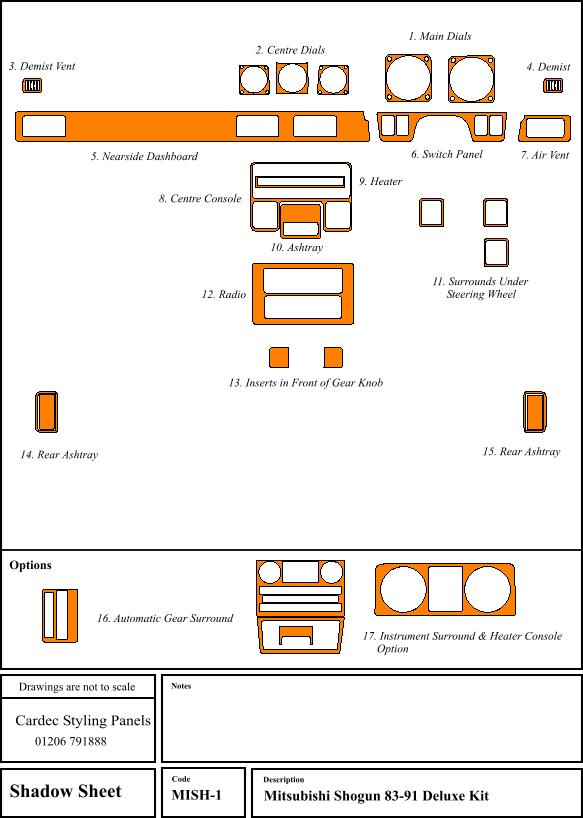 1. Main Dials

2. Centre Dials

3. Demist Vent

4. Demist

5. Nearside Dashboard

6. Switch Panel

7. Air Vent

8. Centre Console

9. Heater

10. Ashtray

11. Surrounds Under Steering Wheel

12. Radio

13. Inserts in Front of Gear Knob

14. Rear Ashtray

15. Rear Ashtray

Options

16. Automatic Gear Surround

17. Instrument Surround & Heater Console Option

Drawings are not to scale

Cardec Styling Panels
01206 791888

Notes

Shadow Sheet

Code
MISH-1

Description
Mitsubishi Shogun 83-91 Deluxe Kit